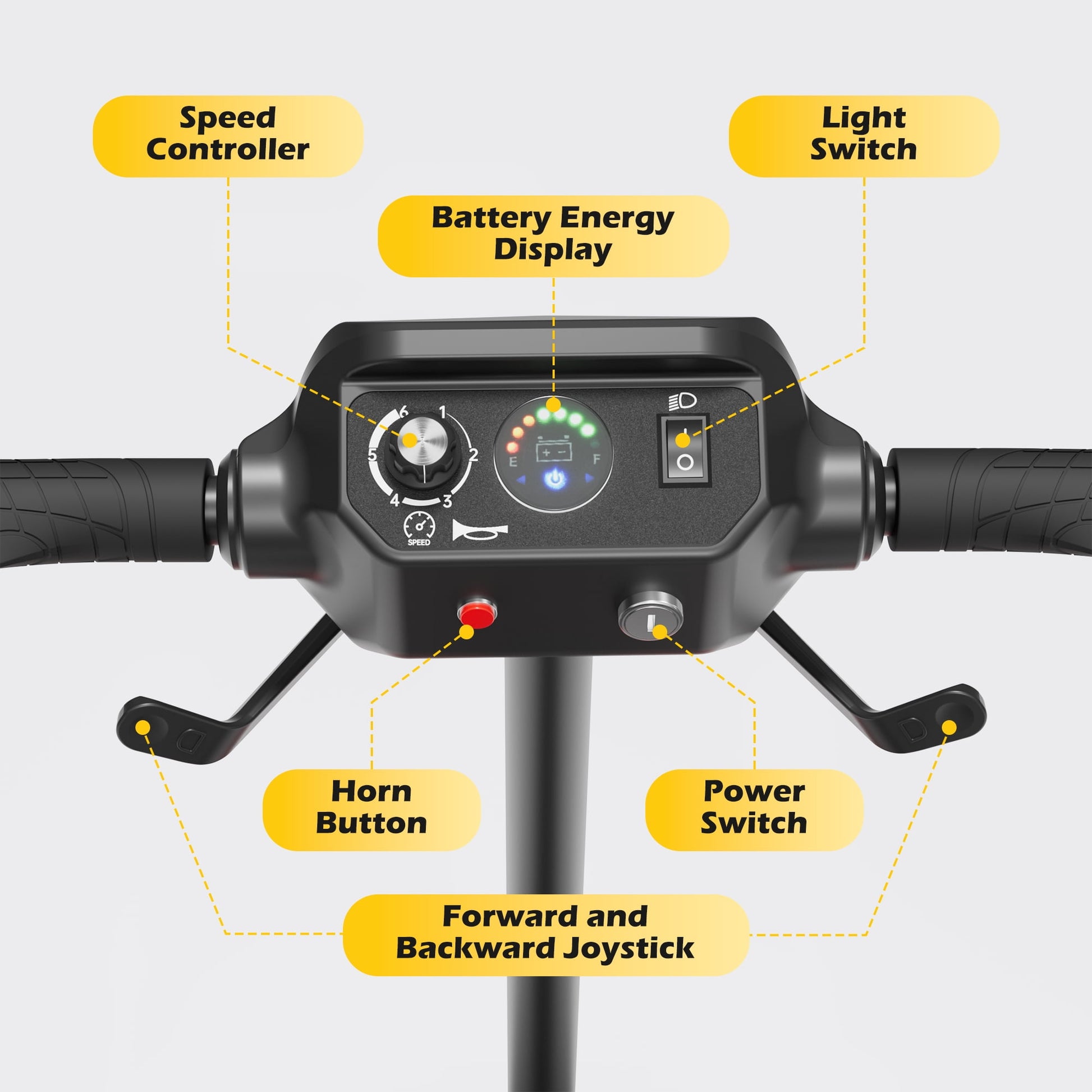 Speed Controller

Light Switch

Battery Energy Display

6 1 2 3 4 5

SPEED

E F

+ −

Horn Button

Power Switch

Forward and Backward Joystick